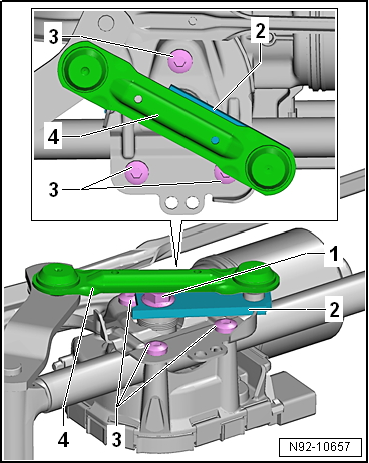 3
2
4
3
1
2
4
3
N92-10657