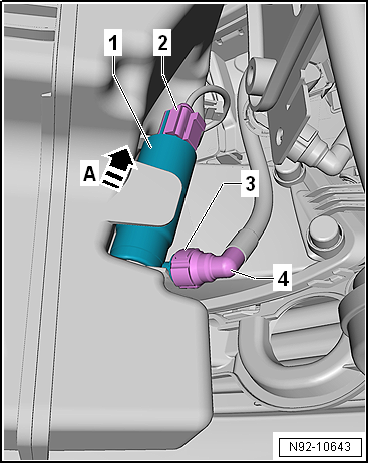 1
2
A
3
4
N92-10643