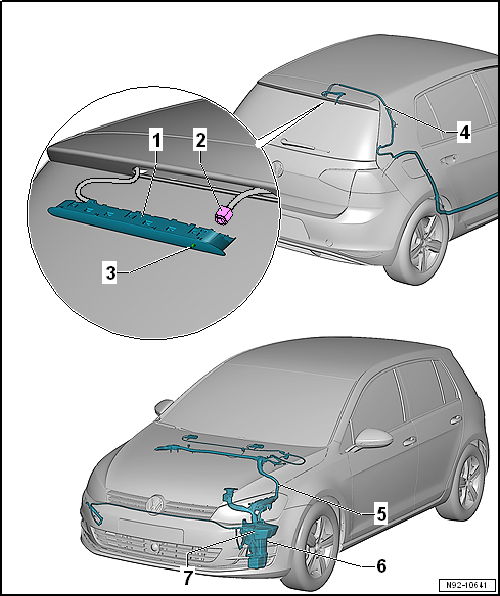 1
2
3
4
5
6
7
N92-10641