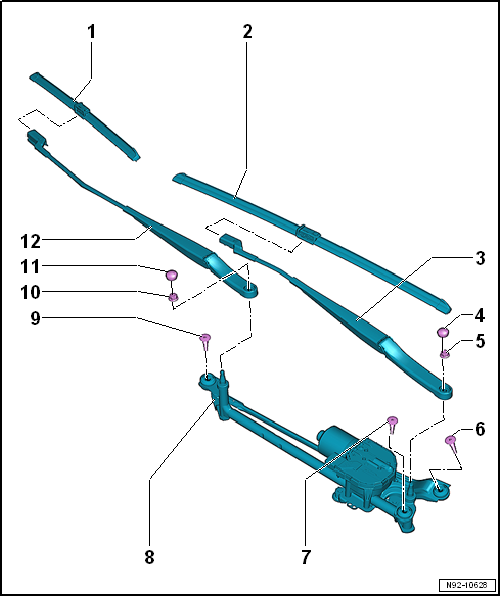 1
2
12
11
10
9
3
4
5
6
8
7
N92-10628