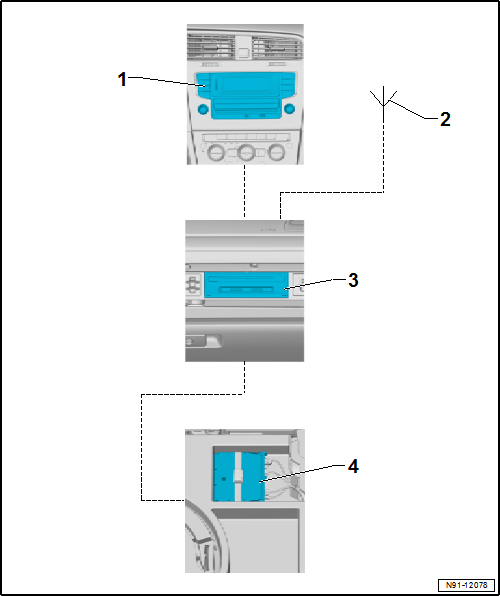 1

2

3

4

N91-12078