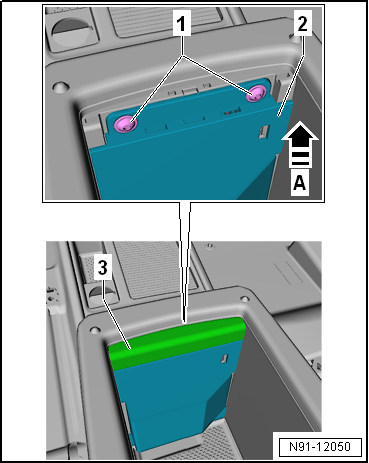 1
2
A
3
N91-12050