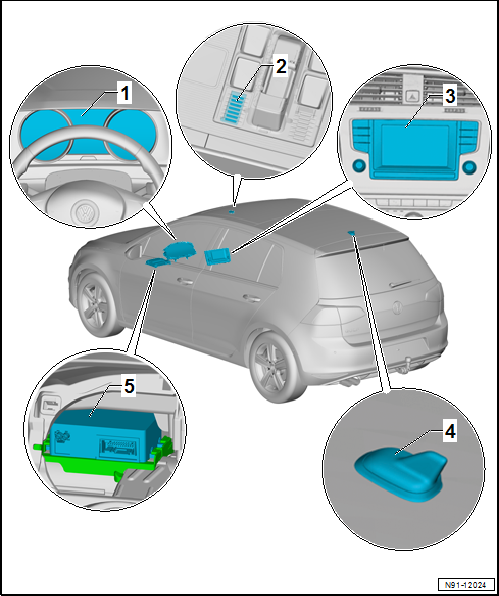 1

2

3

5

4

N91-12024