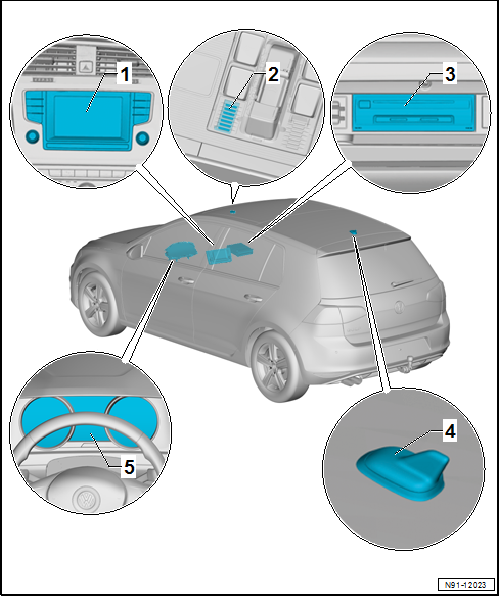 1
2
3
4
5
N91-12023