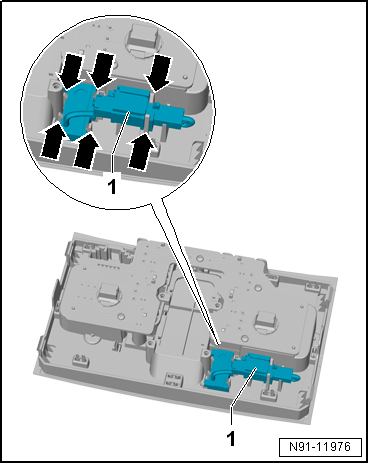 1

1

N91-11976