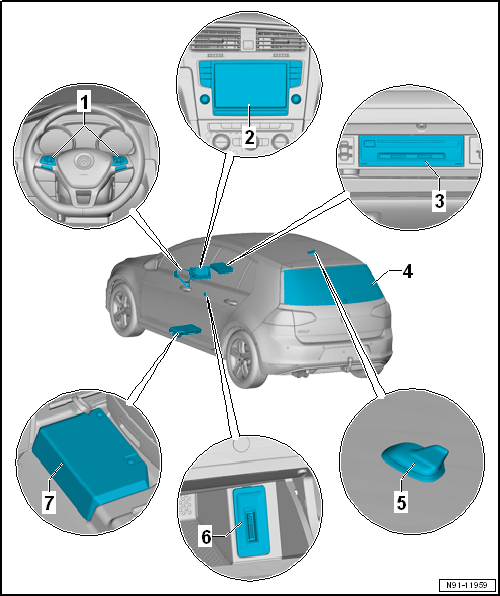 1
2
3
4
5
6
7
N91-11959