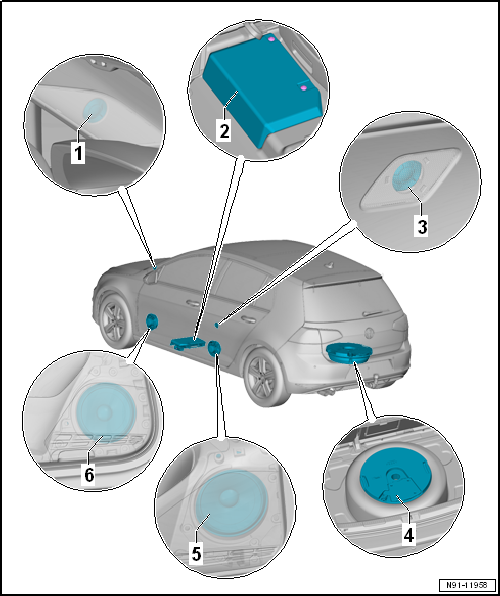 1

2

3

6

5

4

N91-11958