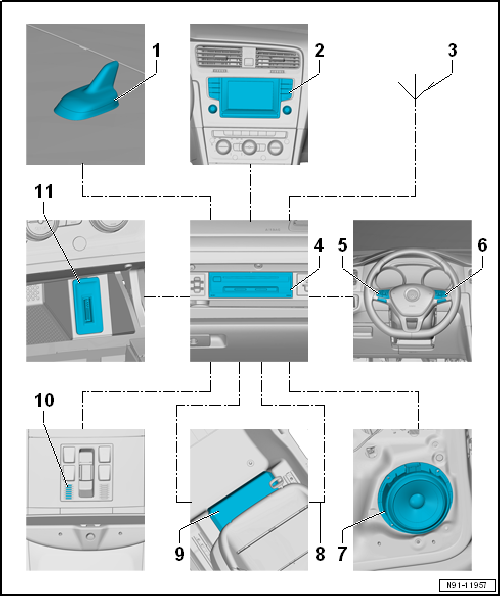 1
2
3
11
4
5
6
10
9
8
7
N91-11957