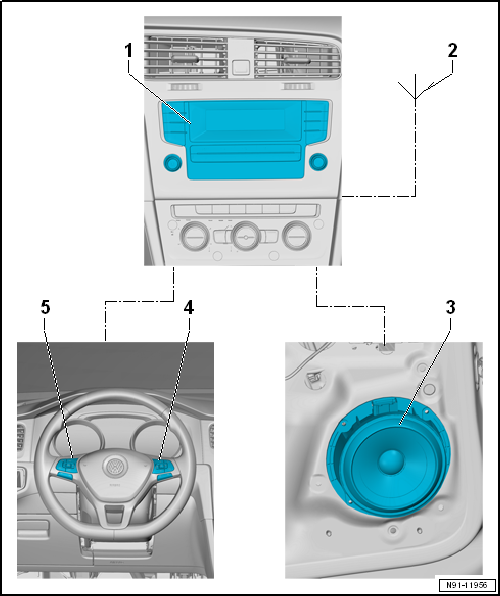 1
2
5
4
3
N91-11956