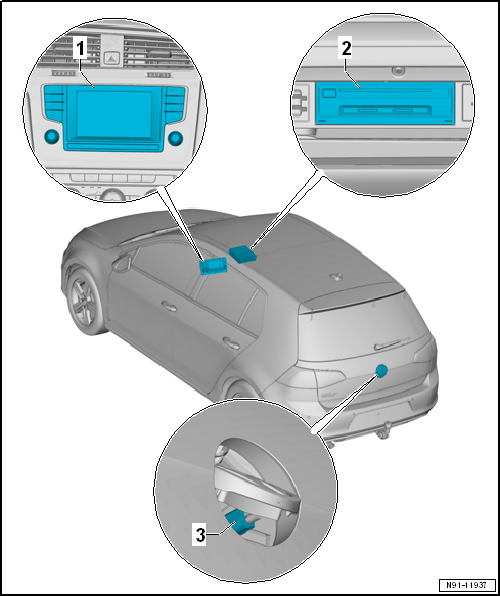 1

2

3

N91-11937