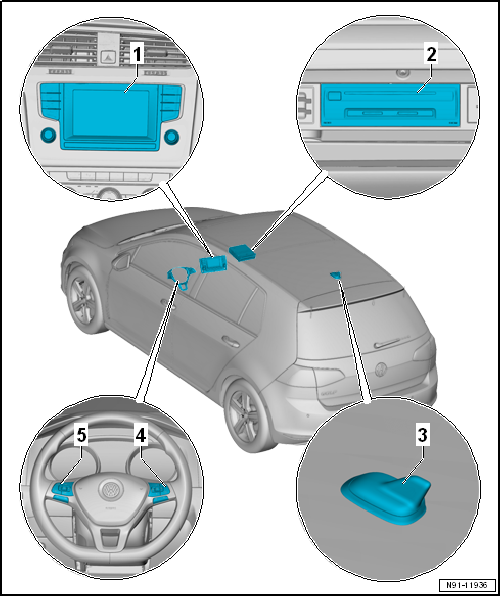 1
2
5
4
3
N91-11936