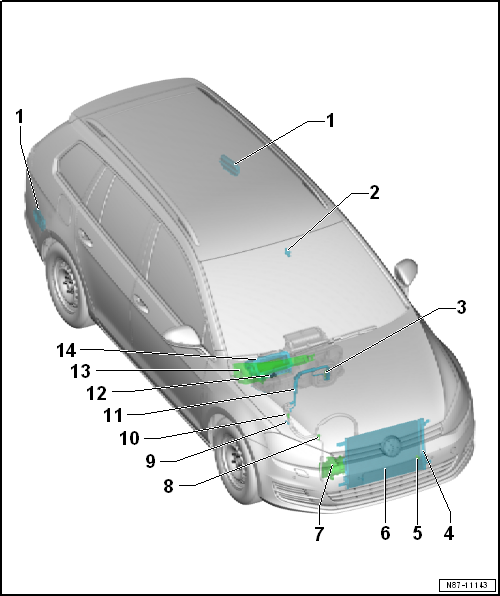 1
1
2
3
14
13
12
11
10
9
8
7
6
5
4
N87-11143