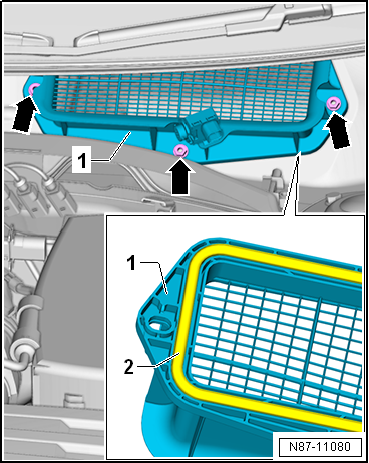 1

1

2

N87-11080