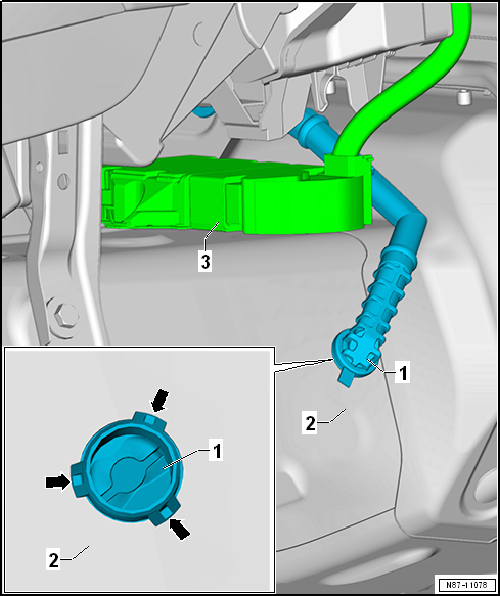 3

1

2

1

2

N87-11078