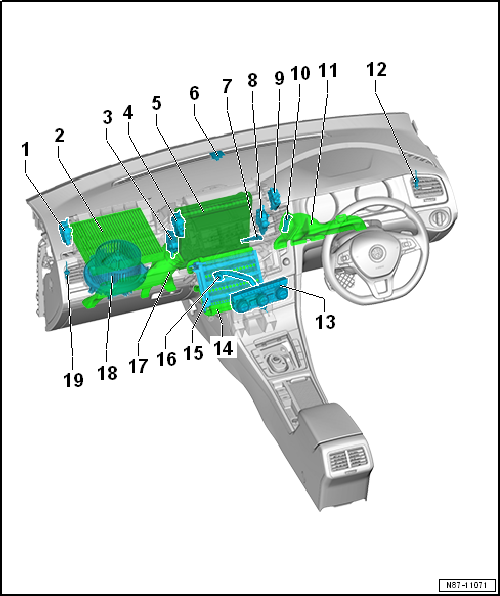 1
2
3
4
5
6
7
8
9
10
11
12
13
14
15
16
17
18
19
N87-11071