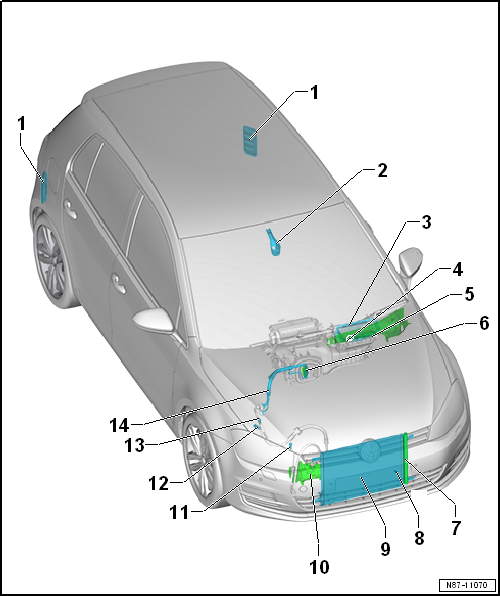 1
1
2
3
4
5
6
14
13
12
11
10
9
8
7
N87-11070