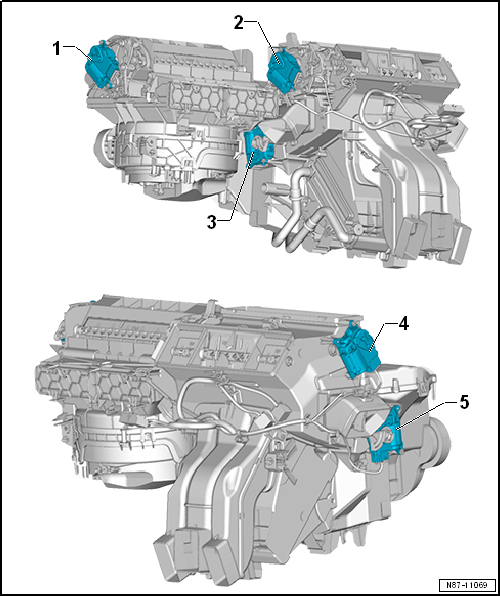 1
2
3
4
5
N87-11069