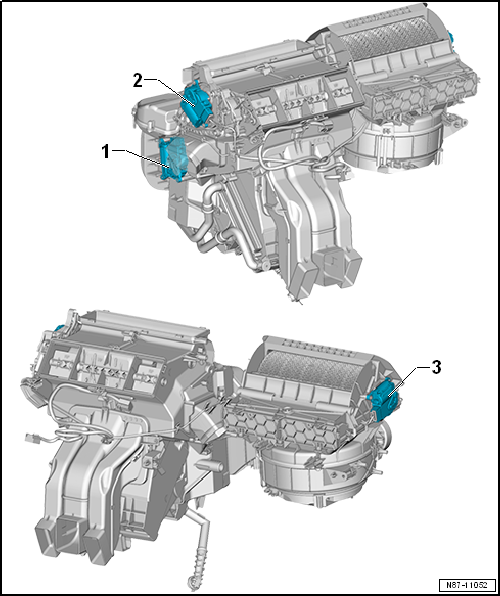 2
1
3
N87-11052