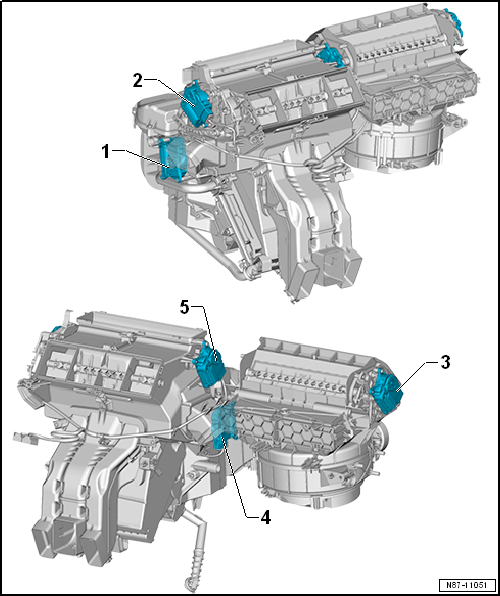 2
1
5
3
4
N87-11051