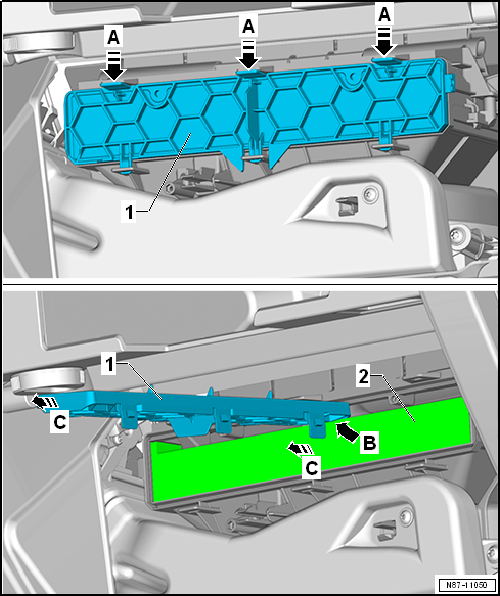 A
A
A
1
1
2
C
B
C
N87-11050