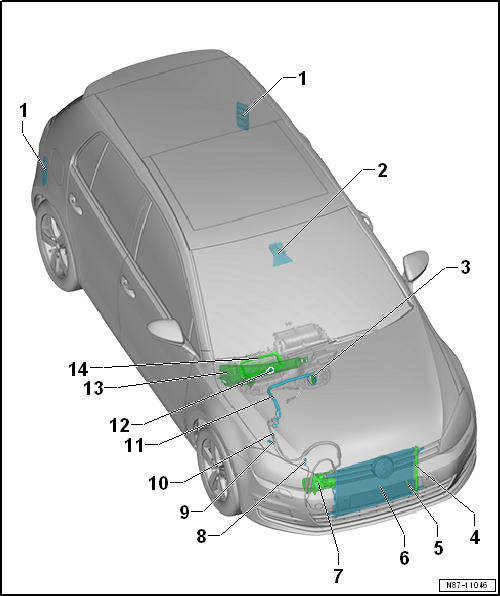 1
1
2
3
14
13
12
11
10
9
8
7
6
5
4
N87-11046