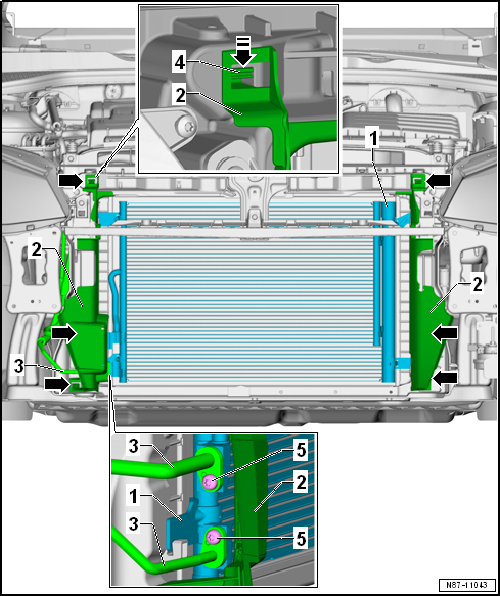 4
2
1
2
2
3
3
5
2
1
3
5
N87-11043