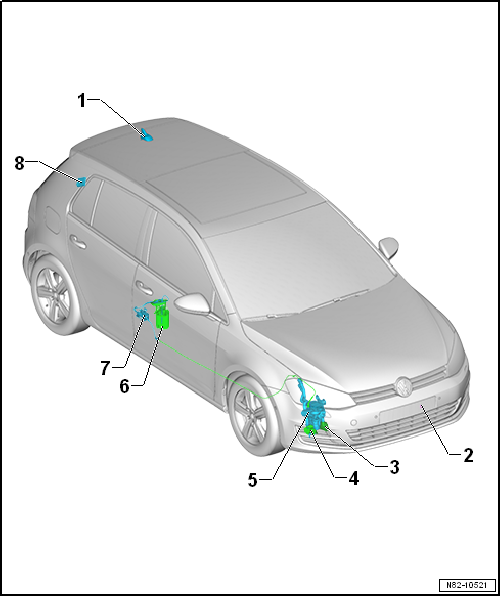 1
8
7
6
5
4
3
2
N82-10521