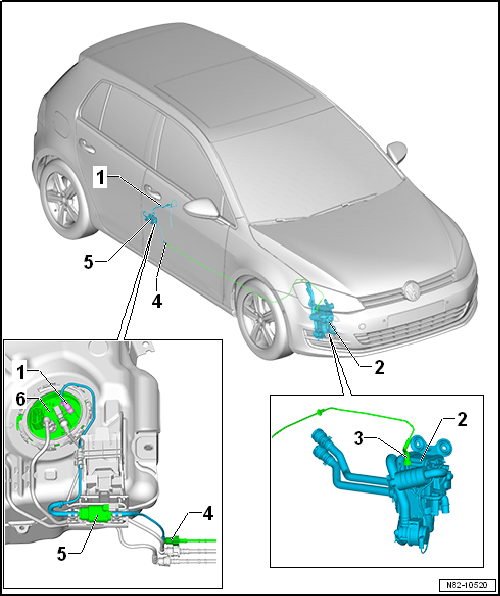 1

5

4

2

1

6

5

4

3

2

N82-10520