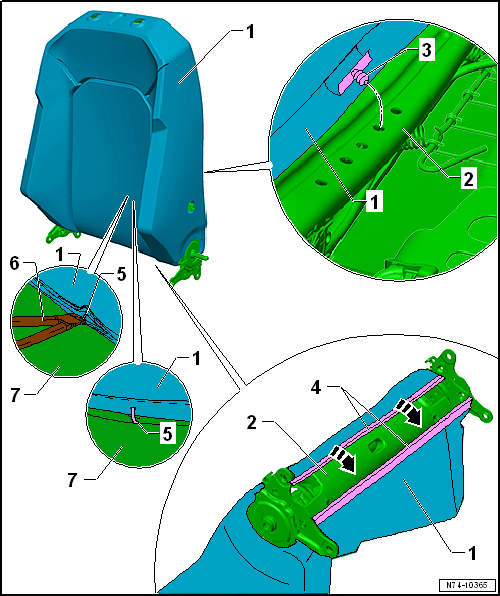 1
3
2
1
6
1
5
7
1
5
7
4
2
1
N74-10365