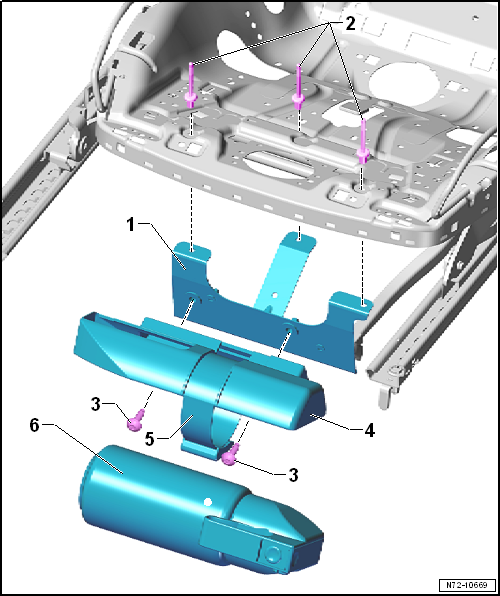 2
1
3
6
5
4
3
N72-10669