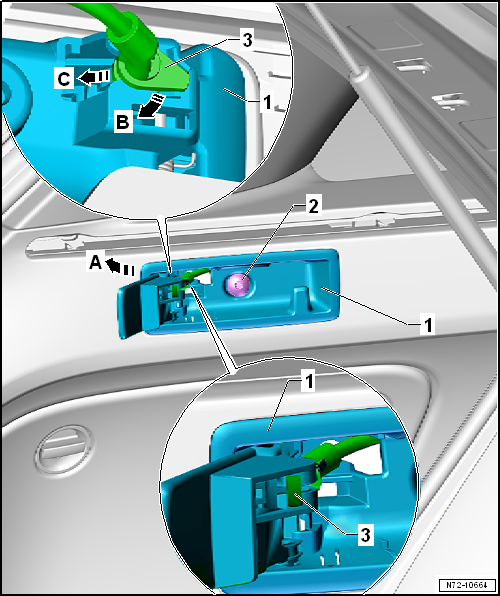 3
C
1
B
2
A
1
1
3
N72-10664