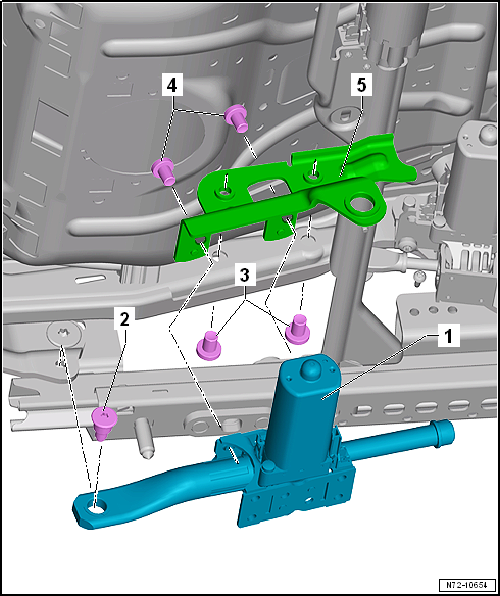 4
5
3
2
1
N72-10654