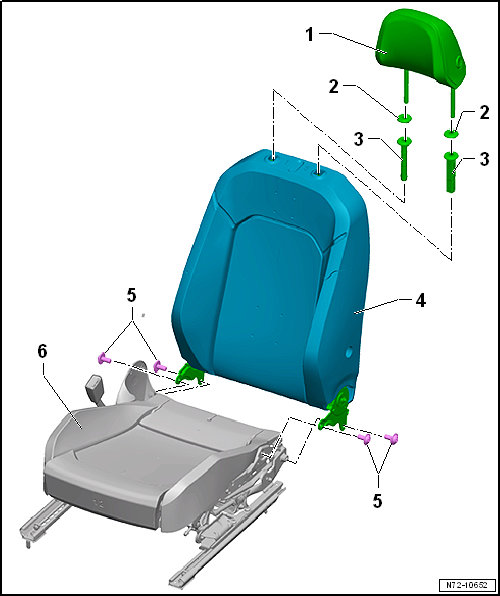 1
2
2
3
3
4
5
6
5
N72-10652