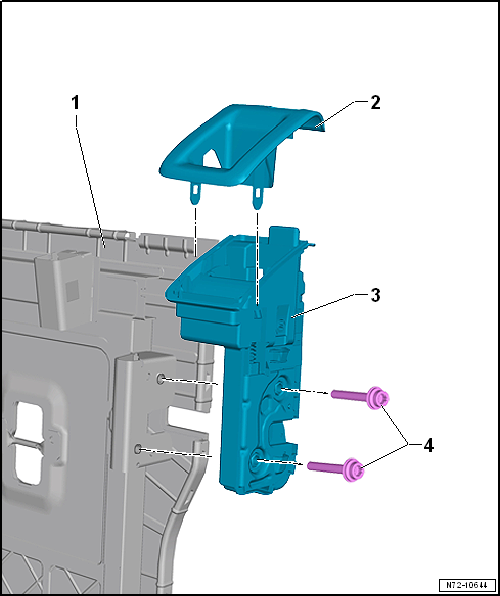 1
2
3
4
N72-10644