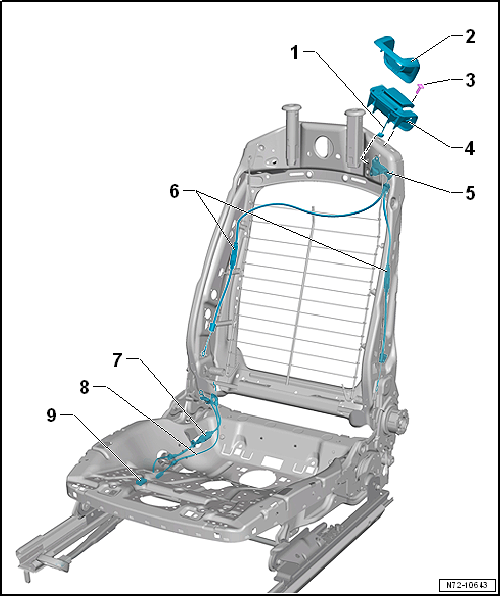 1
2
3
4
5
6
7
8
9
N72-10643