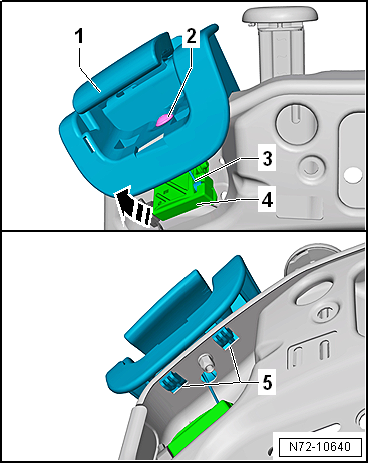 1
2
3
4
5
N72-10640