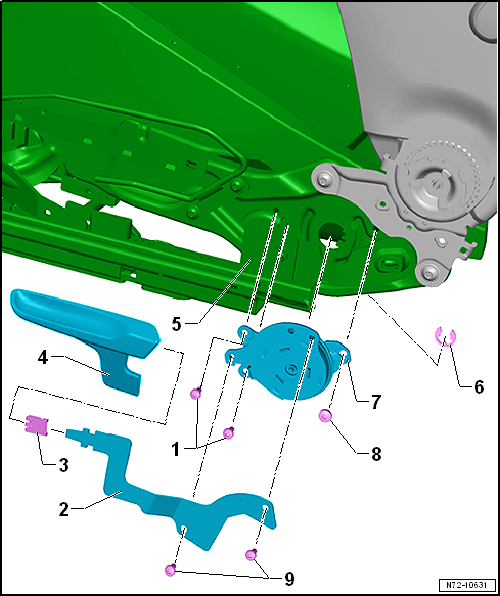 5
4
6
7
1
8
3
2
9
N72-10631