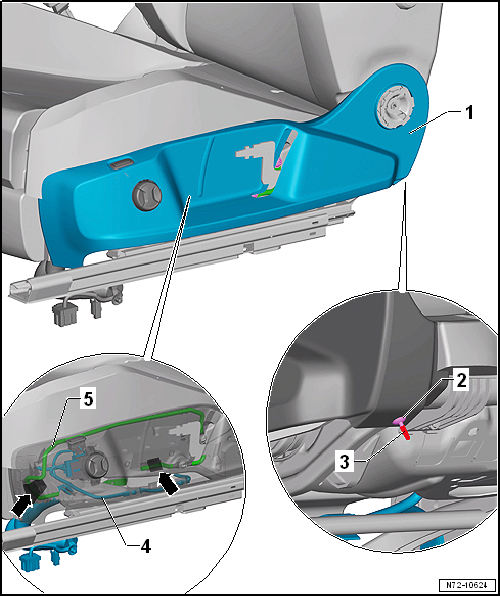 1
5
2
3
4
N72-10624