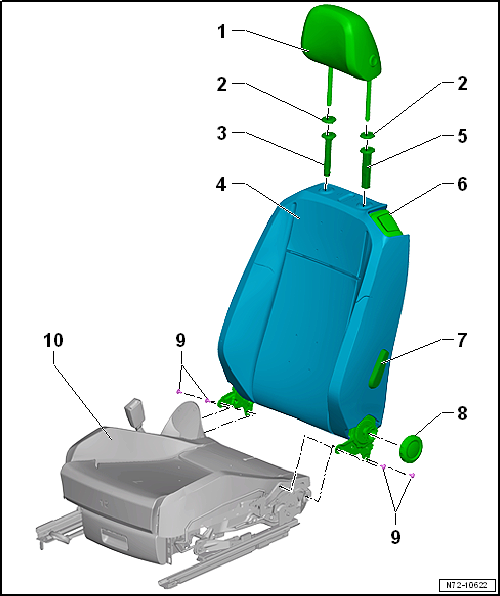 1
2
2
3
5
4
6
10
9
7
8
9
N72-10622