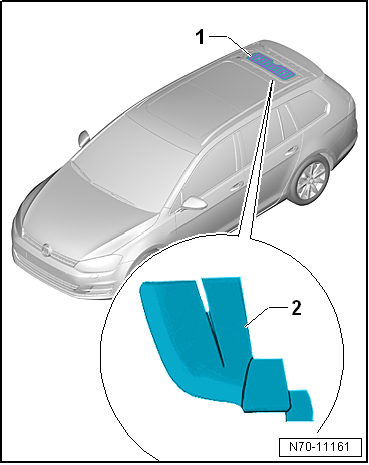 1

2

N70-11161