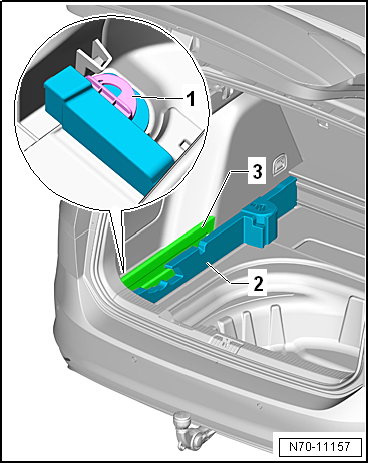 1
3
2
N70-11157