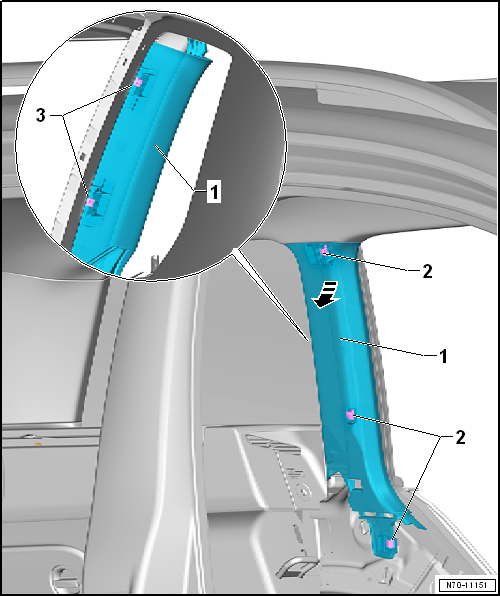 3
1
2
1
2
N70-11151