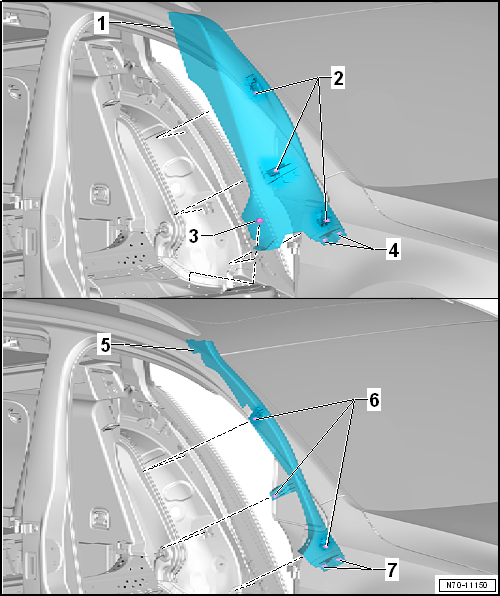 1
2
3
4
5
6
7
N70-11150