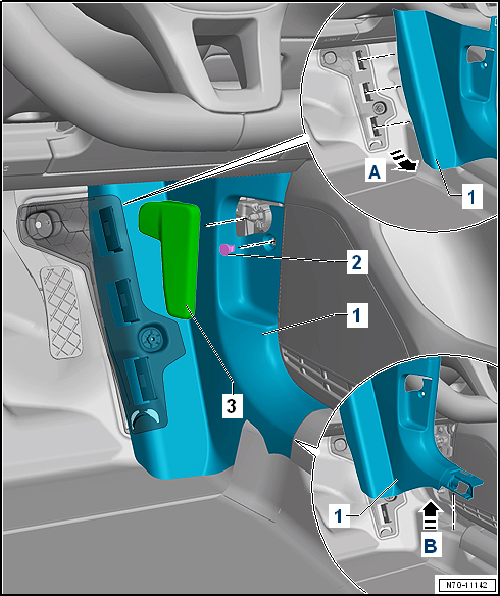 A
1
2
1
3
1
B
N70-11142