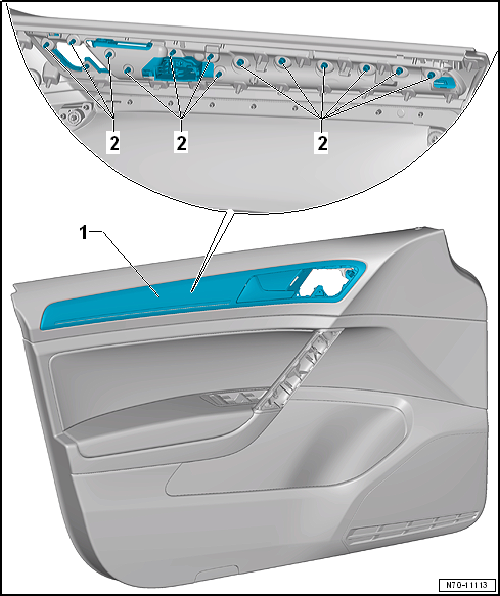 2
2
2
1
N70-11113