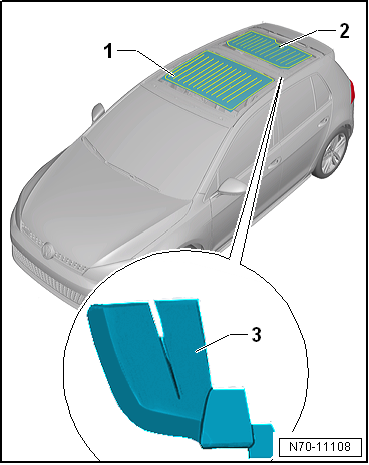 1
2
3
N70-11108