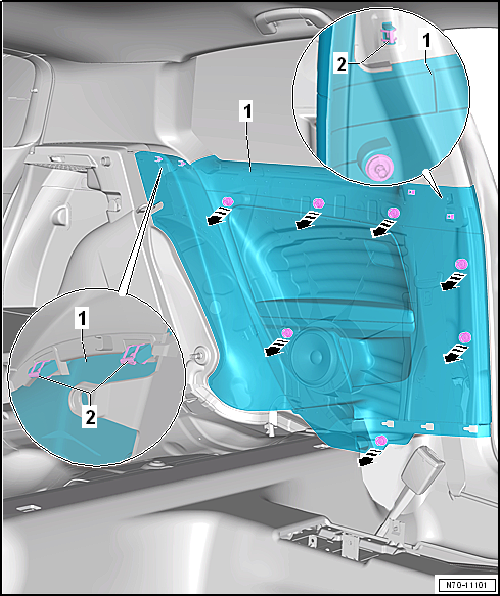 2
1
1
1
2
N70-11101