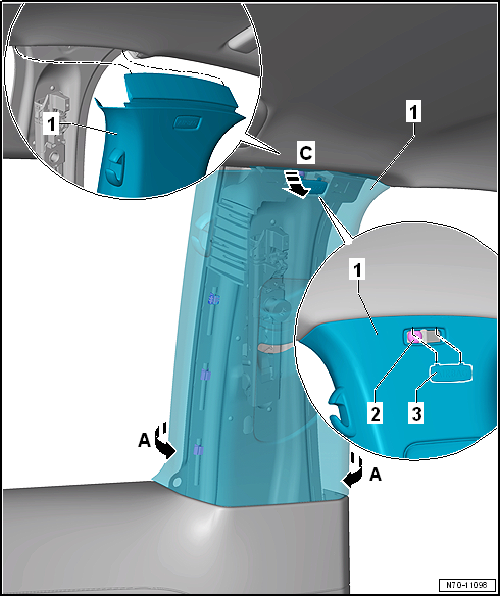 1
1
C
1
2
3
A
A
N70-11098