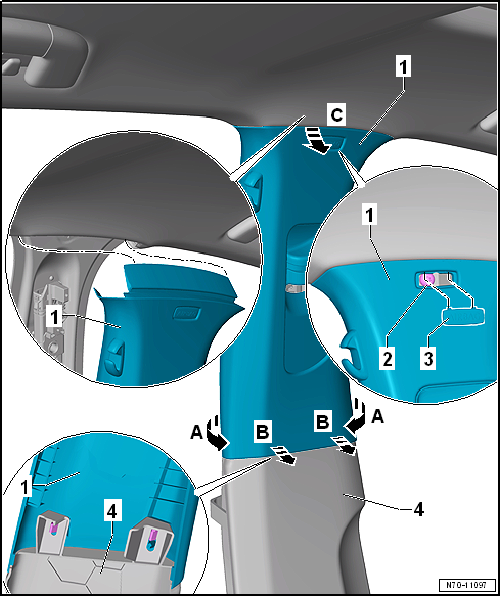 1
C
1
1
2
3
A
B
B
A
1
4
4
N70-11097