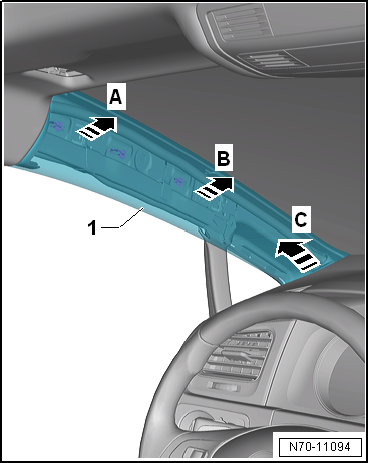 A

B

C

1

N70-11094